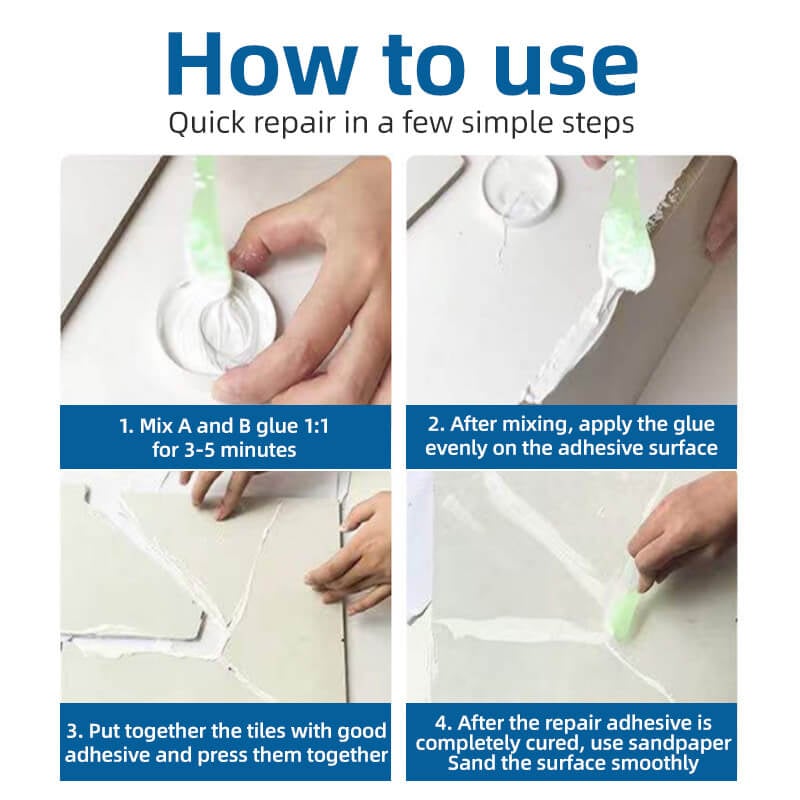 How to use

Quick repair in a few simple steps

1. Mix A and B glue 1:1 for 3-5 minutes

2. After mixing, apply the glue evenly on the adhesive surface

3. Put together the tiles with good adhesive and press them together

4. After the repair adhesive is completely cured, use sandpaper Sand the surface smoothly