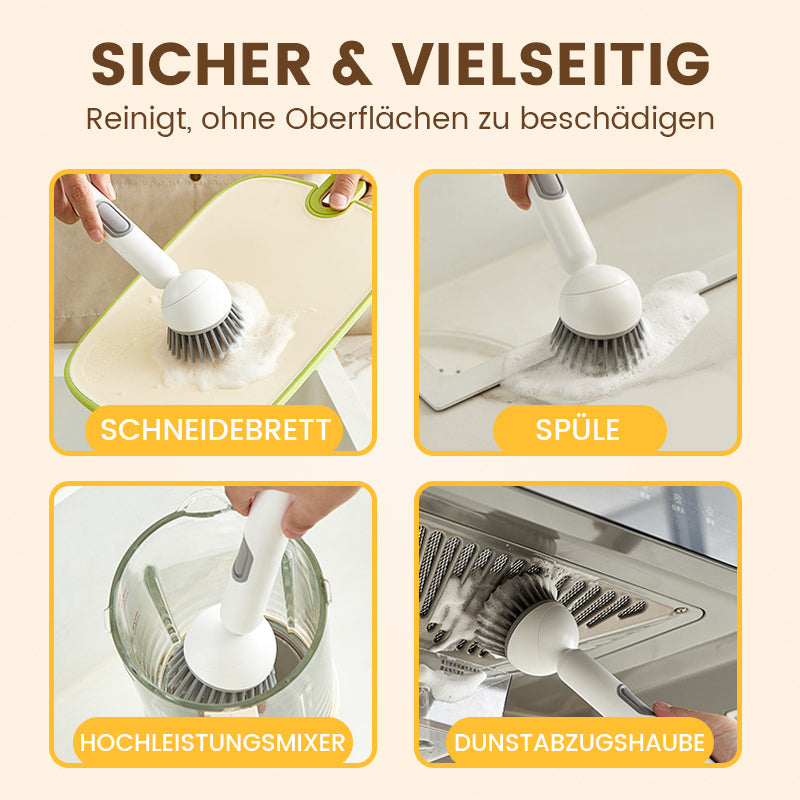 SICHER & VIELSEITIG
Reinigt, ohne Oberflächen zu beschädigen

SCHNEIDEBRETT

SPÜLE

HOCHLEISTUNGSMIXER

DUNSTABZUGSHAUBE