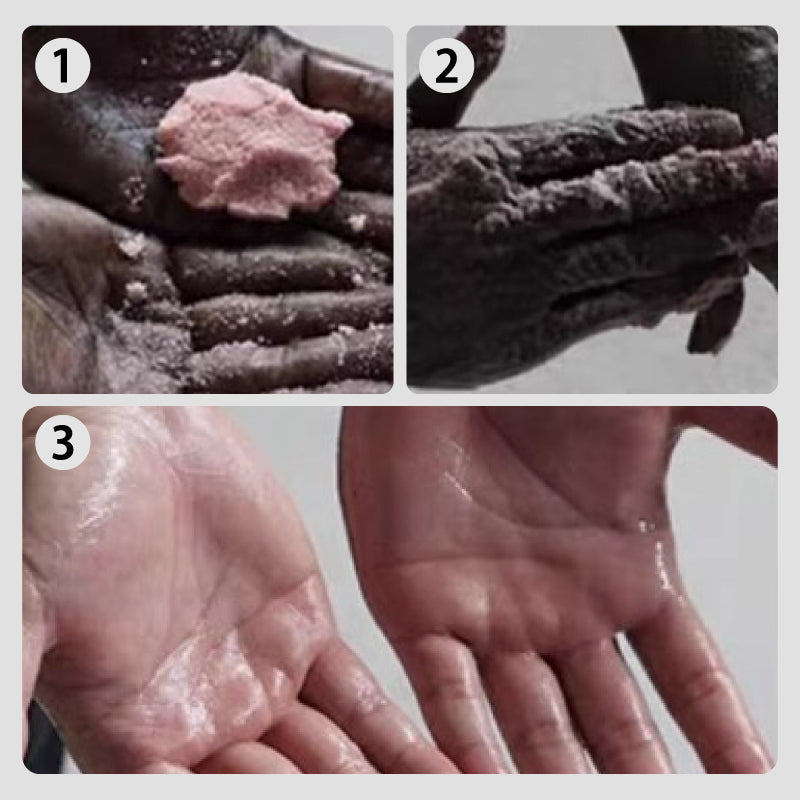 1

2

3