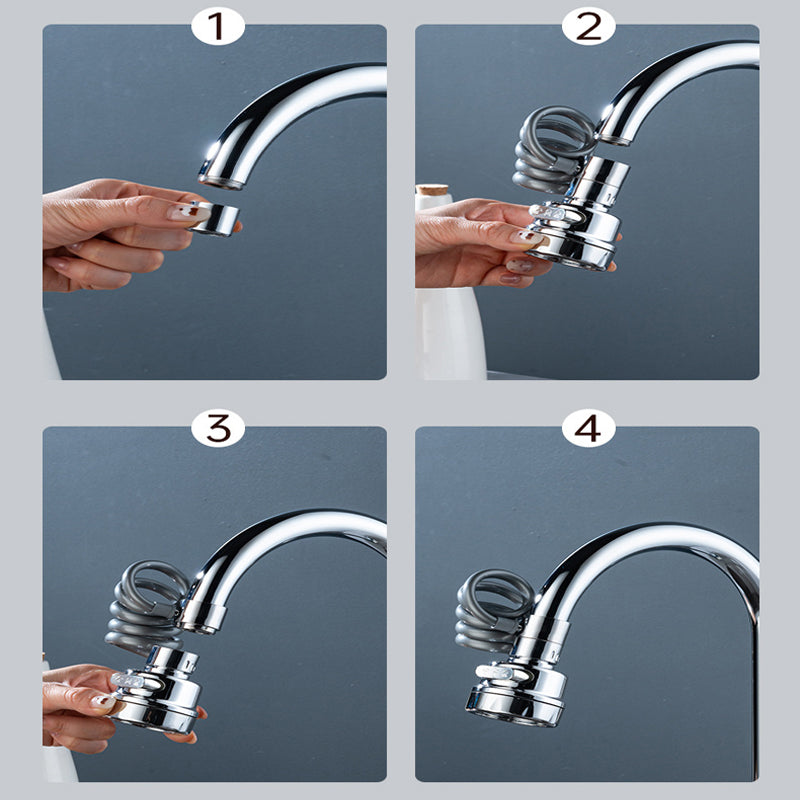 1

2

3

4