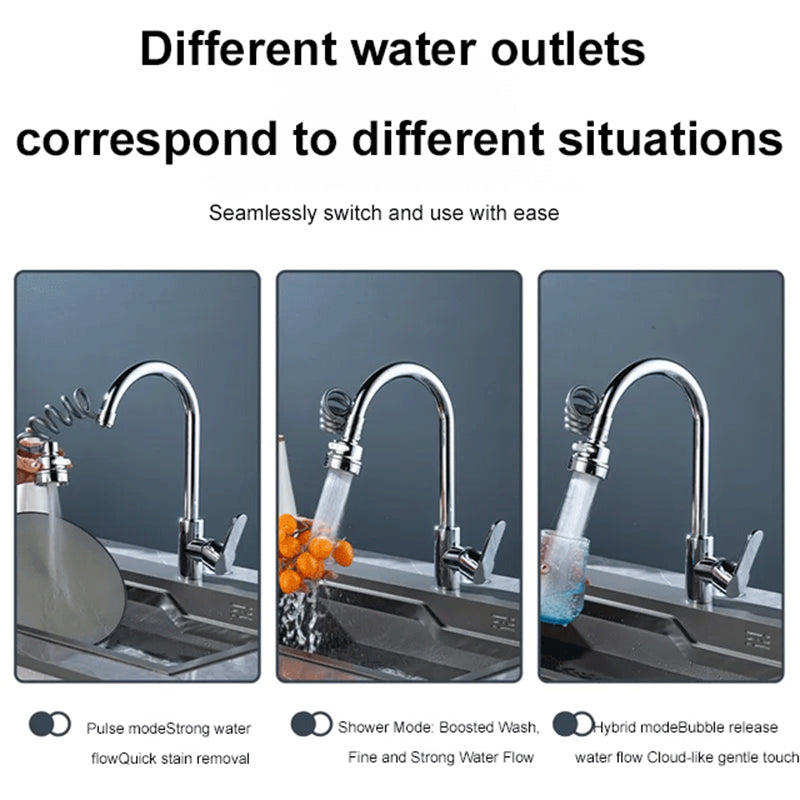 Different water outlets correspond to different situations

Seamlessly switch and use with ease

Pulse modeStrong water flowQuick stain removal

Shower Mode: Boosted Wash, Fine and Strong Water Flow

Hybrid modeBubble release water flow Cloud-like gentle touch