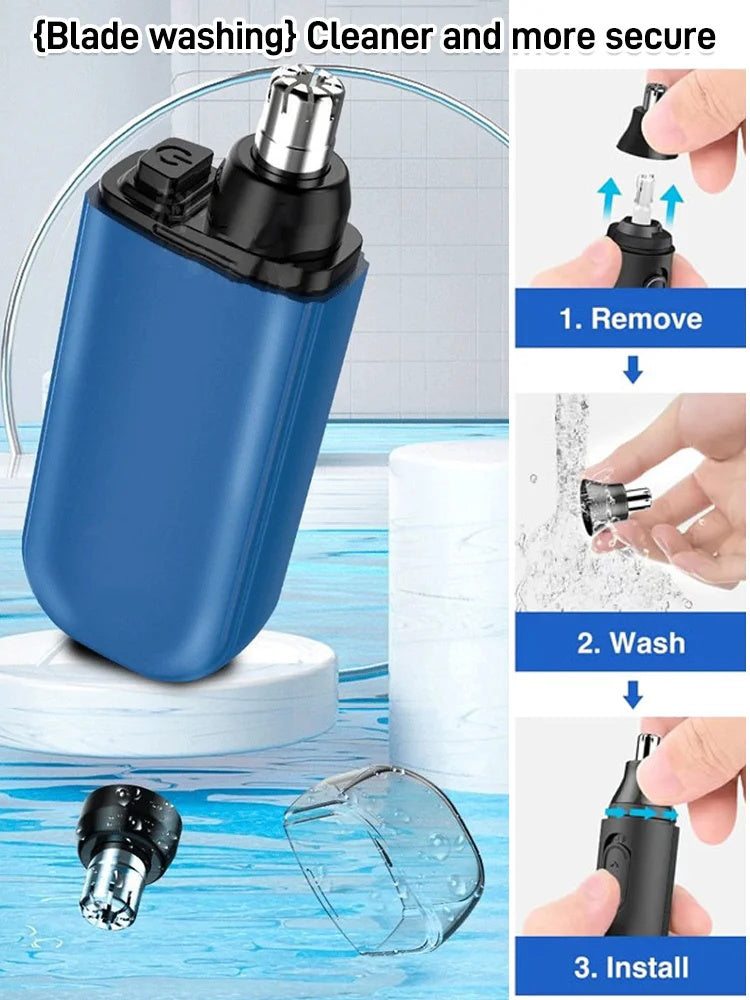 {Blade washing} Cleaner and more secure

1. Remove

2. Wash

3. Install