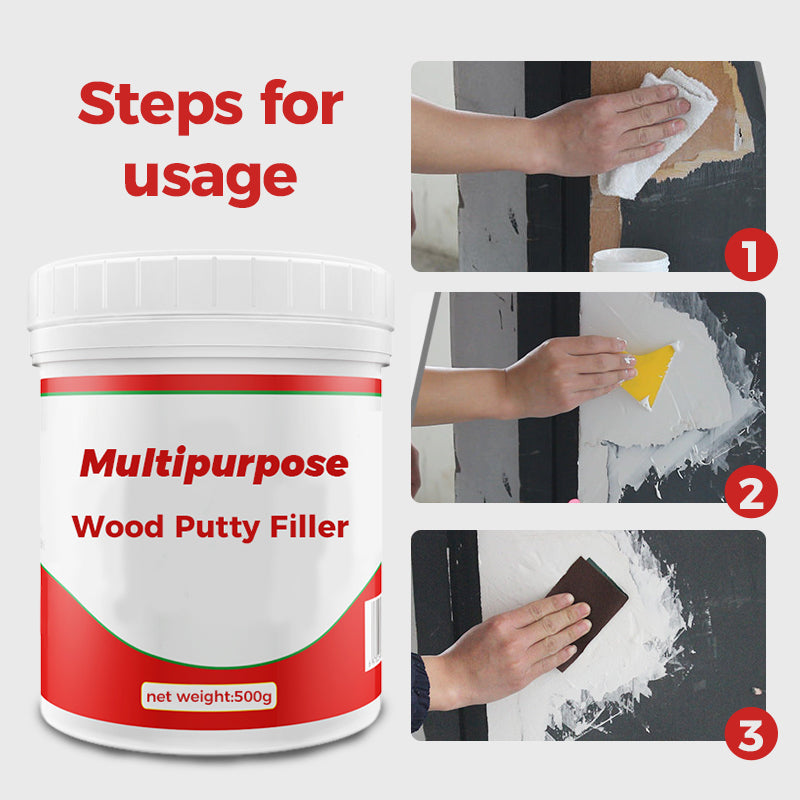 Steps for usage

Multipurpose
Wood Putty Filler

net weight:500g

1

2

3