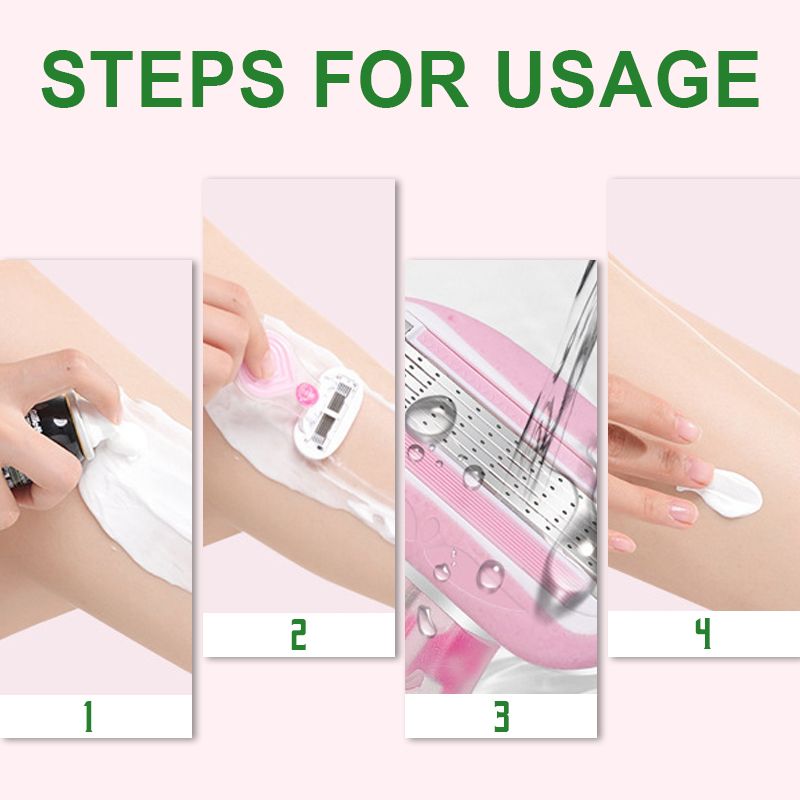 STEPS FOR USAGE

1

2

3

4