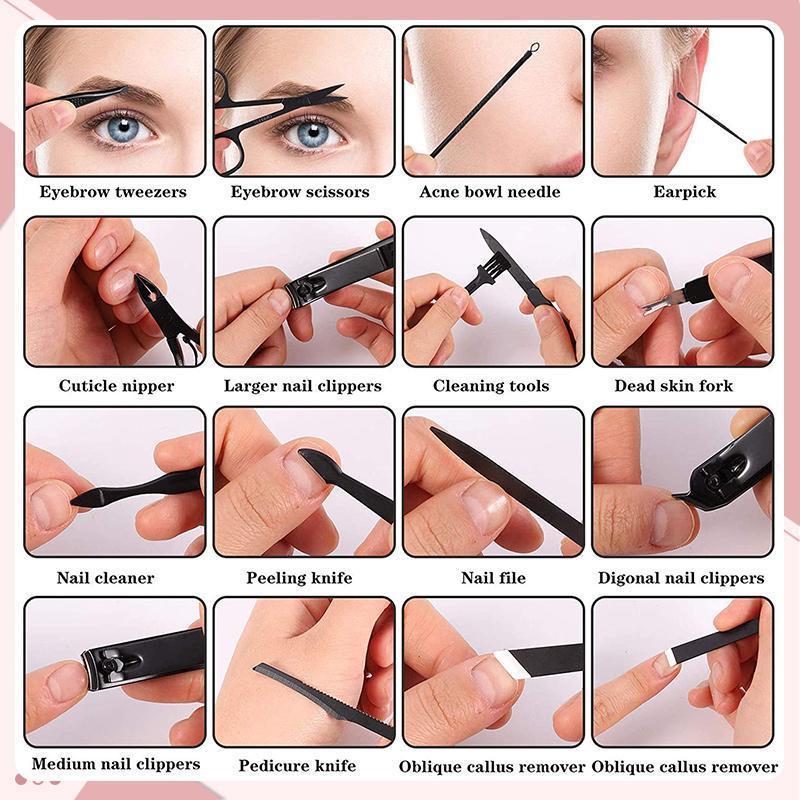 Eyebrow tweezers
Eyebrow scissors
Acne bowl needle
Earpick

Cuticle nipper
Larger nail clippers
Cleaning tools
Dead skin fork

Nail cleaner
Peeling knife
Nail file
Digonal nail clippers

Medium nail clippers
Pedicure knife
Oblique callus remover
Oblique callus remover