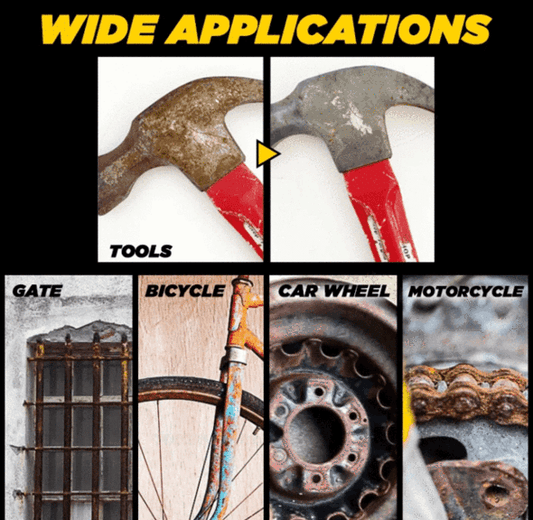 WIDE APPLICATIONS

TOOLS

GATE

BICYCLE

CAR WHEEL

MOTORCYCLE