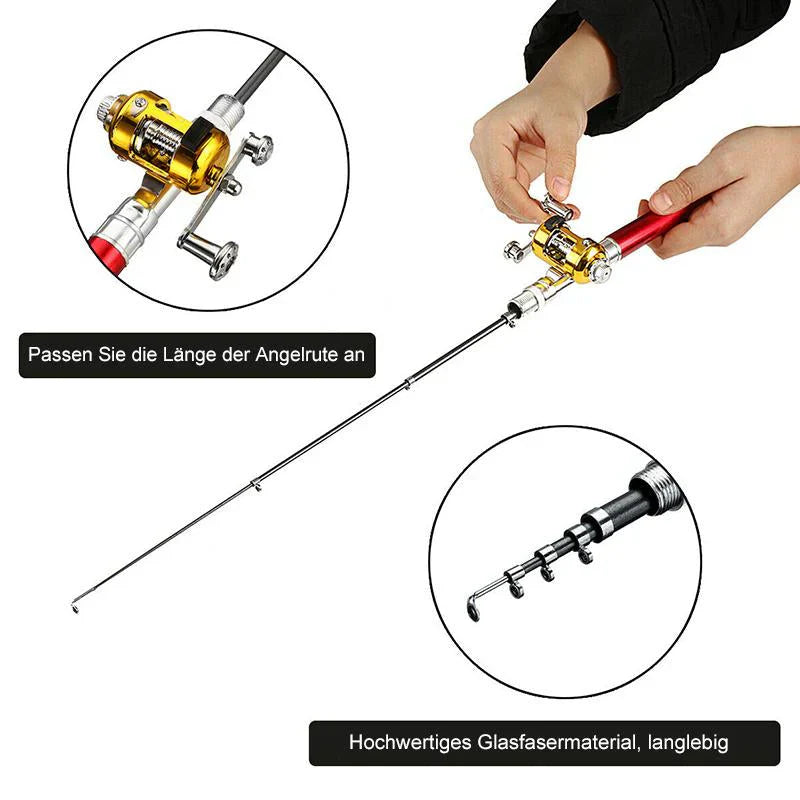 Passen Sie die Länge der Angelrute an

Hochwertiges Glasfasermaterial, langlebig