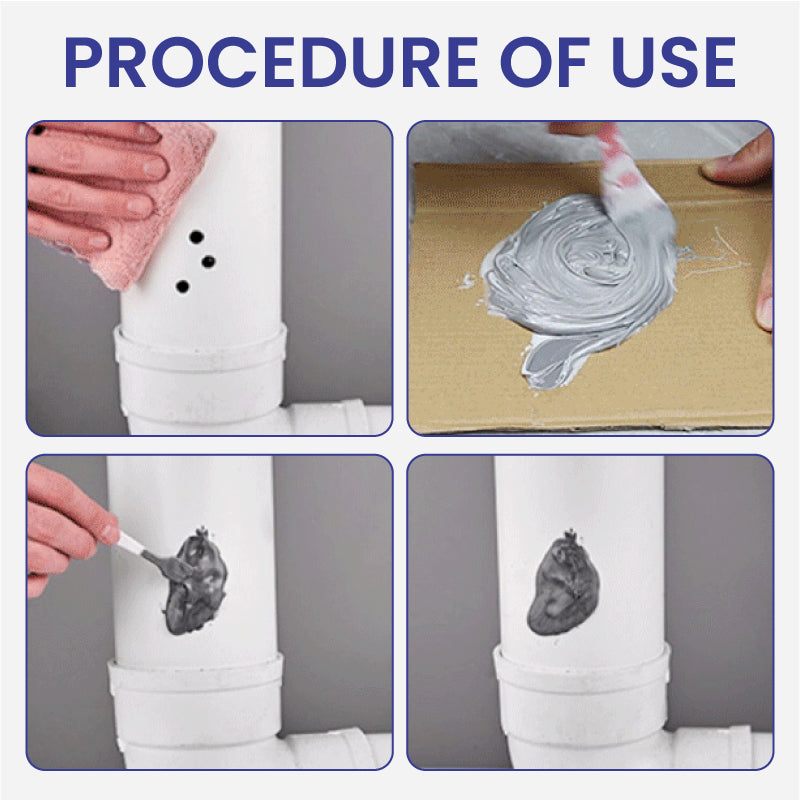 PROCEDURE OF USE